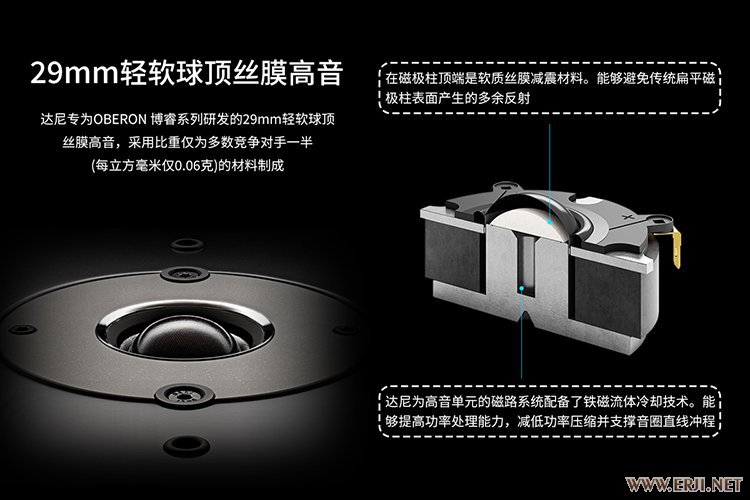 29mm轻软球顶丝膜高音

达尼专为OBERON 博睿系列研发的29mm轻软球顶丝膜高音，采用比重仅为多数竞争对手一半(每立方毫米仅0.06克)的材料制成

在磁极柱顶端是软质丝膜减震材料。能够避免传统扁平磁极柱表面产生的多余反射

达尼为高音单元的磁路系统配备了铁磁流体冷却技术。能够提高功率处理能力，减低功率压缩并支撑音圈直线冲程

WWW.ERJI.NET